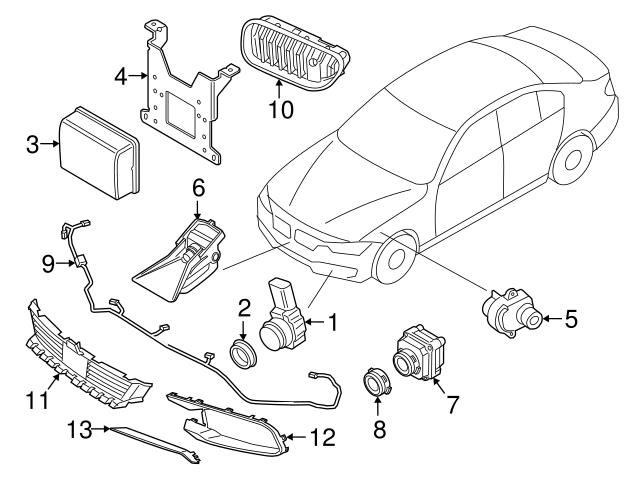 4
10
3
6
9
2
1
5
7
11
8
13
12