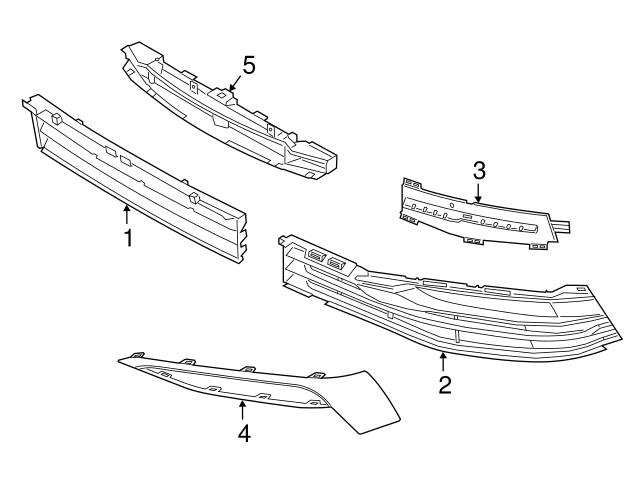 5
3
1
2
4