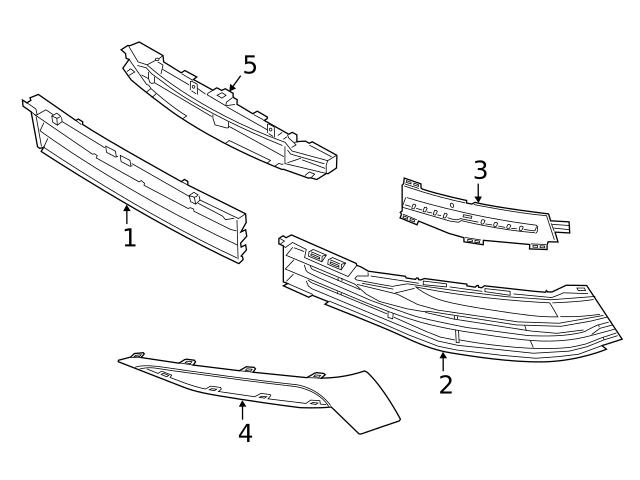 5
3
1
2
4