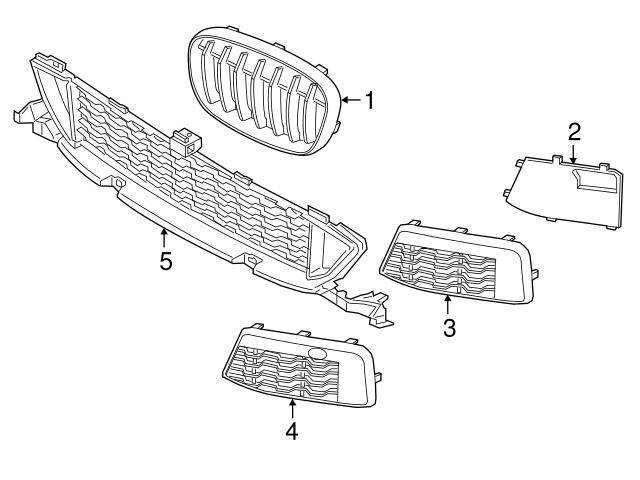 1
2
5
3
4