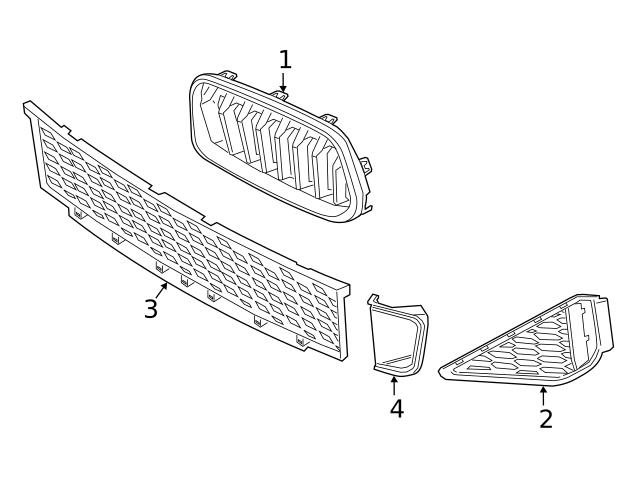 1
3
4
2