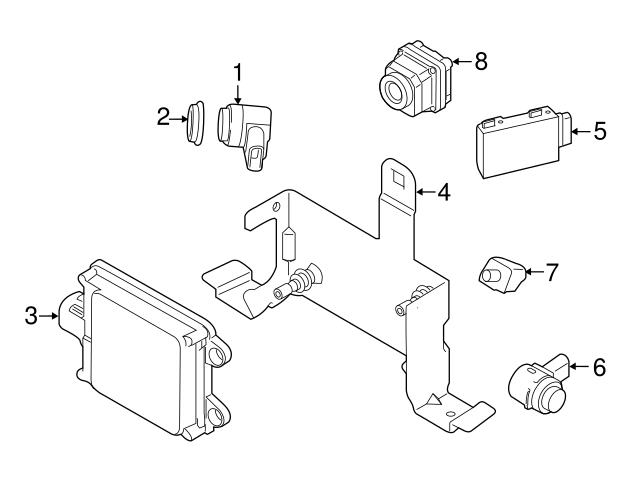 1
2
8
5
4
7
3
6