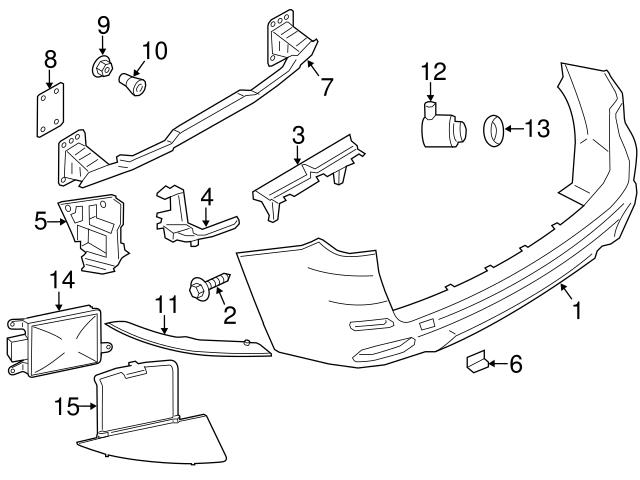 9
10
8
7
12
13
3
4
5
14
11
2
1
6
15