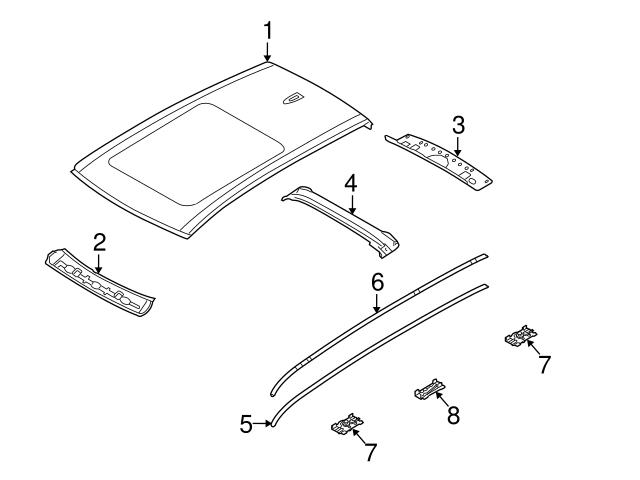 1
3
4
2
6
7
8
5
7