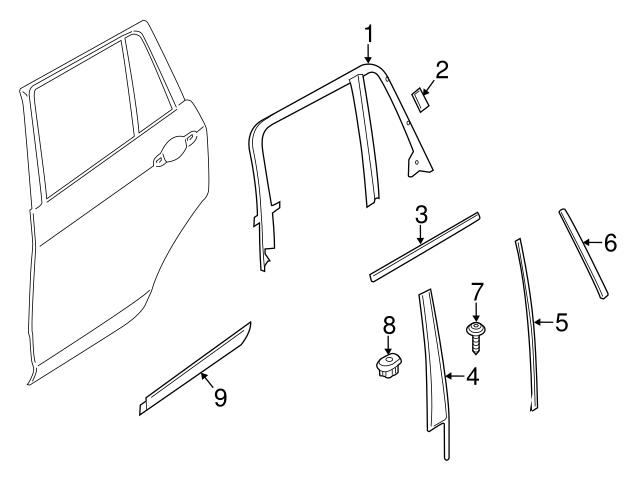 1
2
3
6
7
8
5
4
9