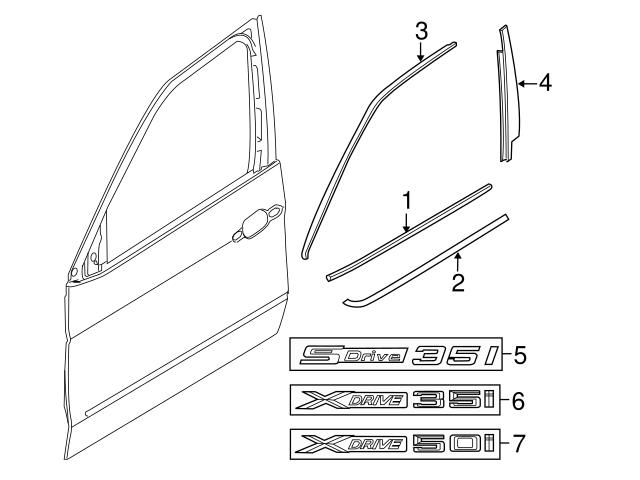 3
4
1
2
SDrive 35I
5
XDRIVE 35i
6
XDRIVE 50i
7