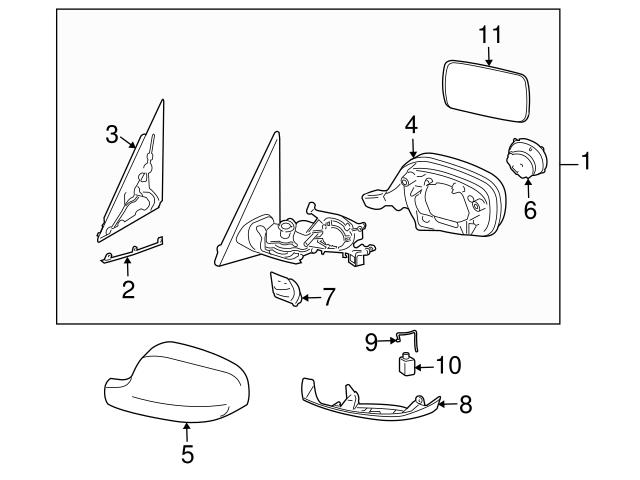 11
3
4
1
6
2
7
9
10
8
5