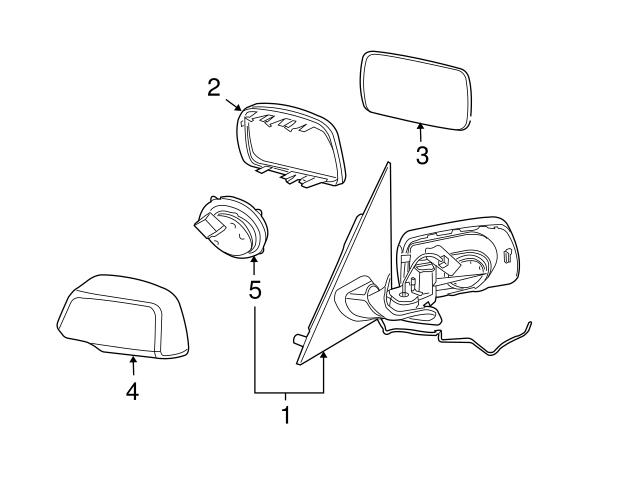 2
3
5
4
1