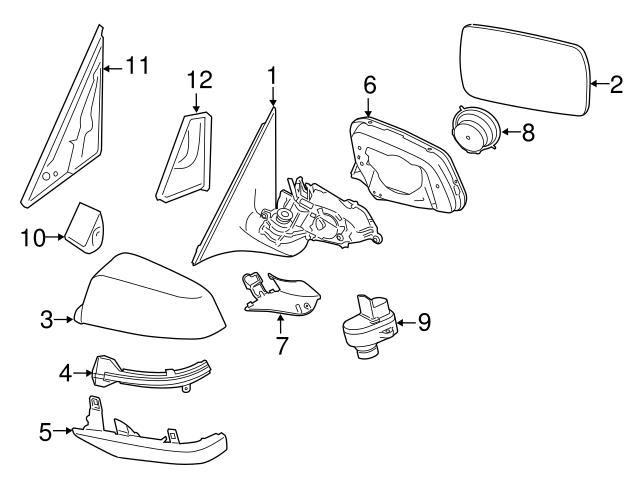 11
12
1
6
2
8
10
3
7
9
4
5