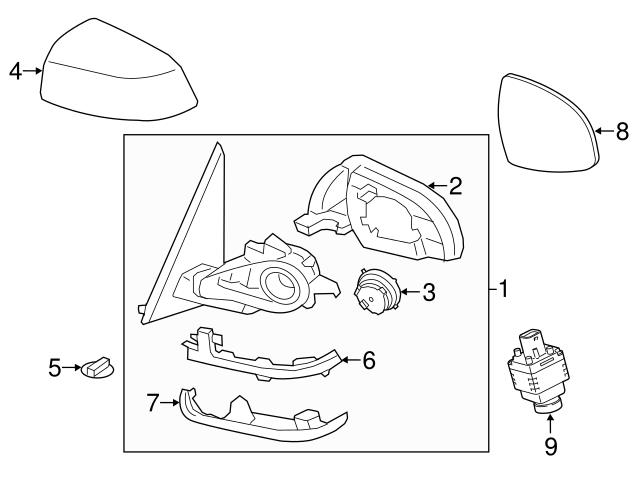 4
8
2
3
1
5
6
7
9