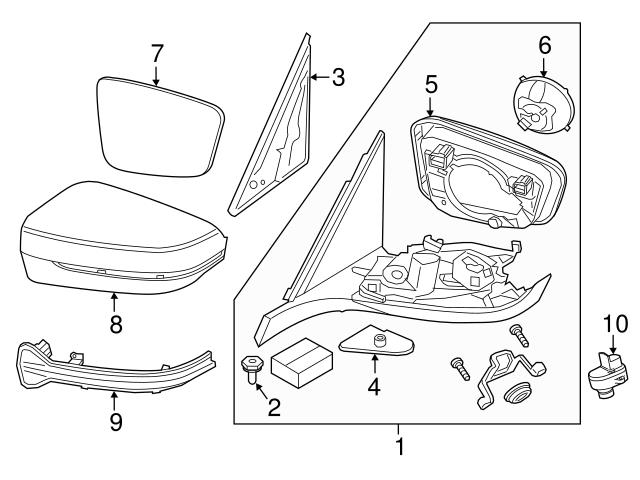 7
3
6
5
8
10
9
2
4
1