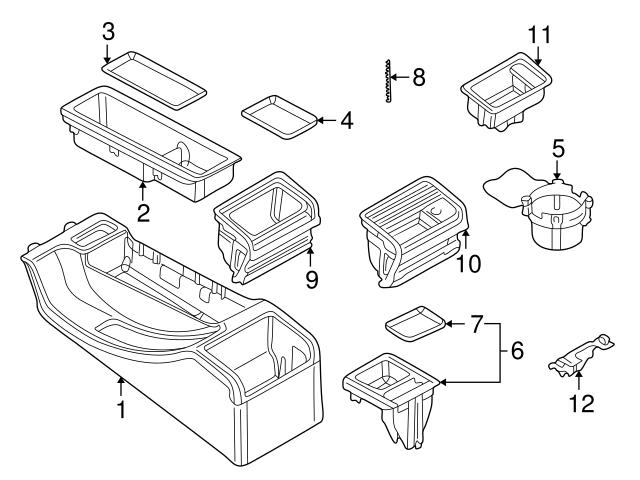 3
11
8
4
5
2
9
10
7
6
1
12