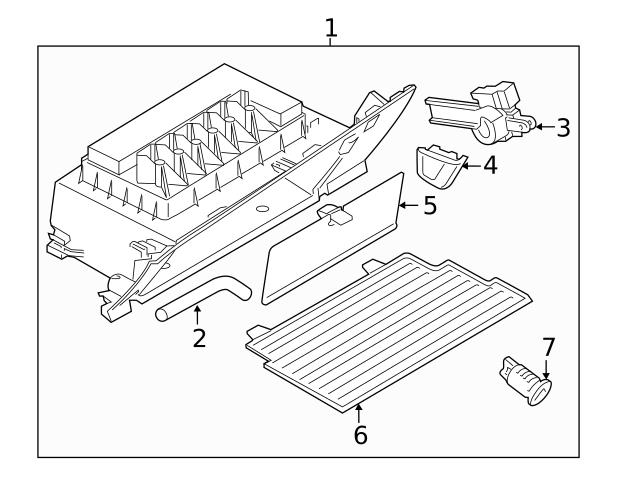 1
3
4
5
2
7
6