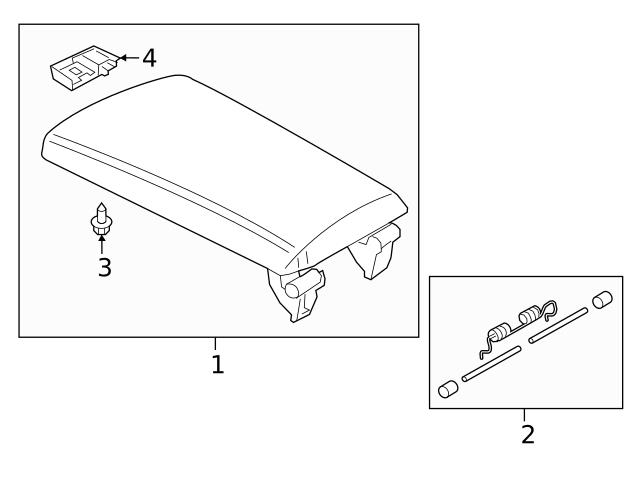 4
3
1
2