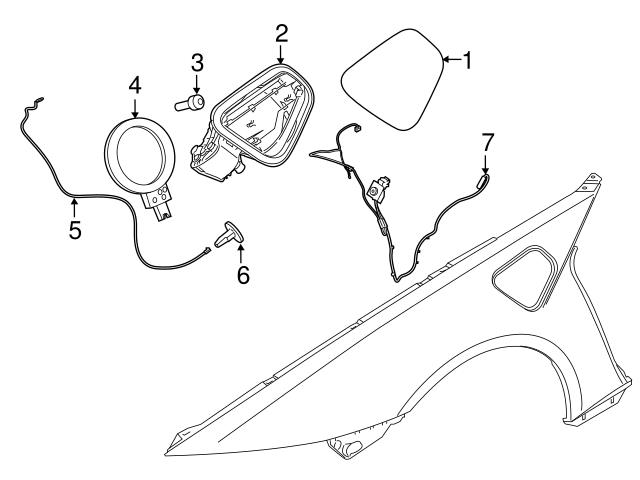 2
1
3
4
7
5
6