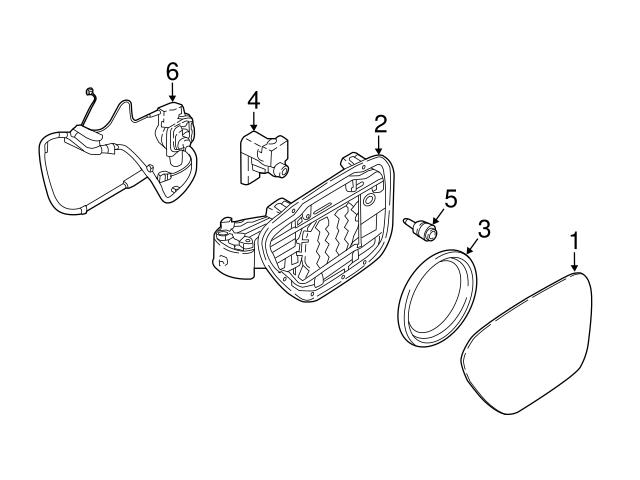 6
4
2
5
3
1