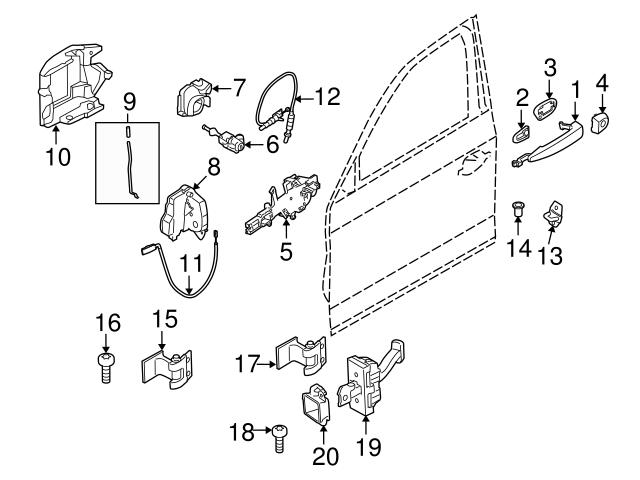 10
9
7
12
6
8
5
11
3
2
1
4
14
13
16
15
17
18
20
19