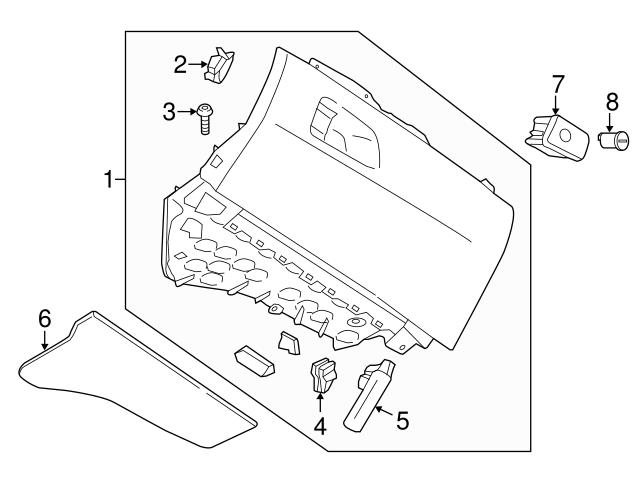 2
3
1
7
8
6
4
5