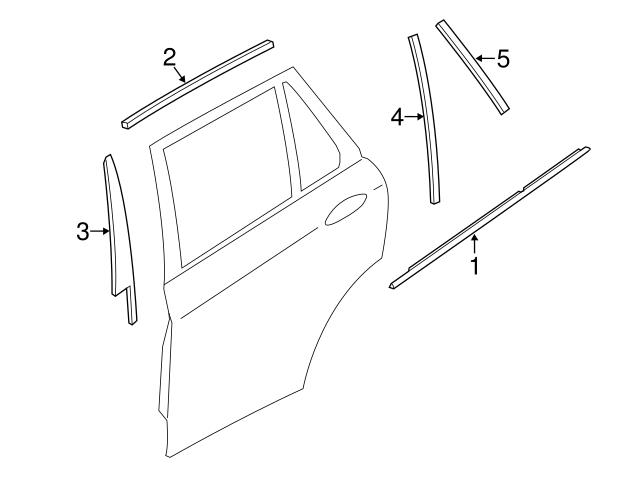 2
5
4
3
1