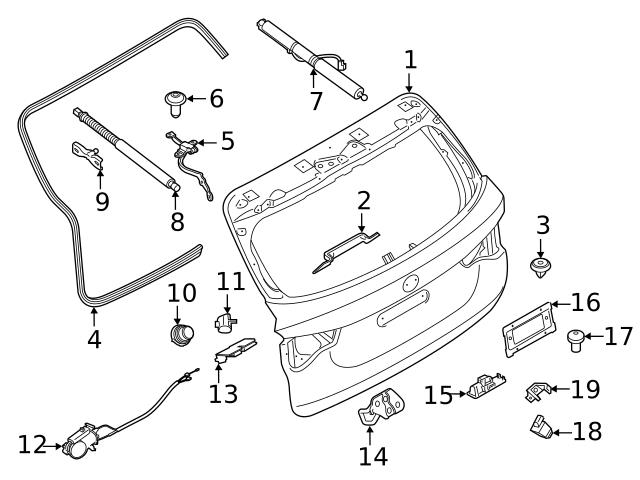 1
7
6
5
9
8
2
3
4
10
11
16
17
13
15
19
12
14
18