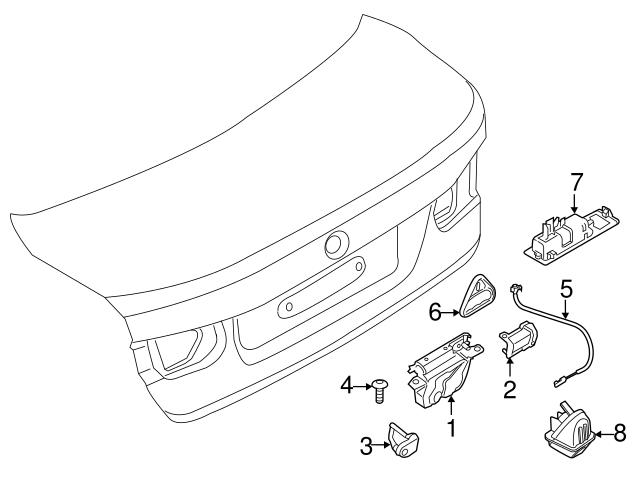 7
5
6
2
4
1
3
8