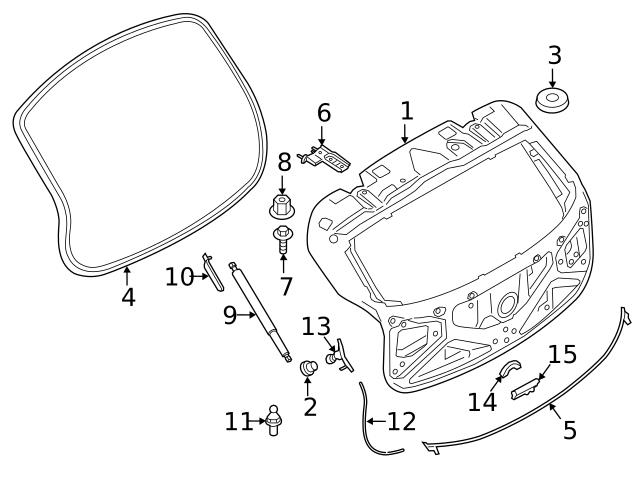 3
6
1
8
4
10
7
9
13
15
2
14
11
12
5