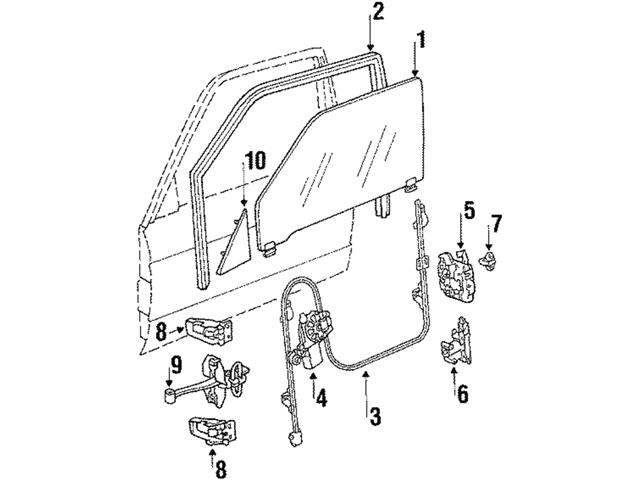 2
1
10
5
7
8
9
4
3
6
8