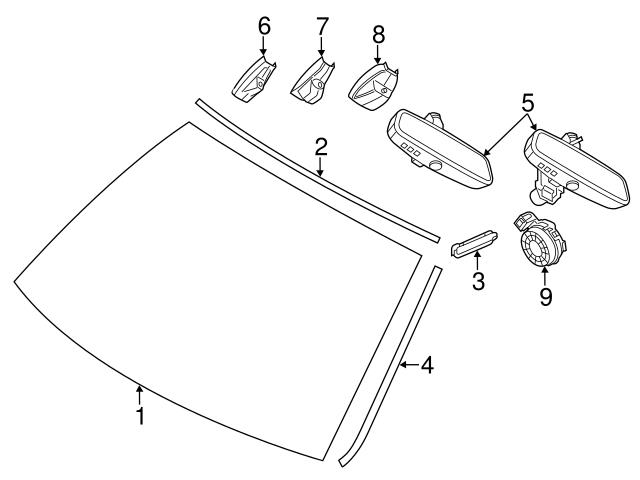 6
7
8
5
2
3
9
4
1