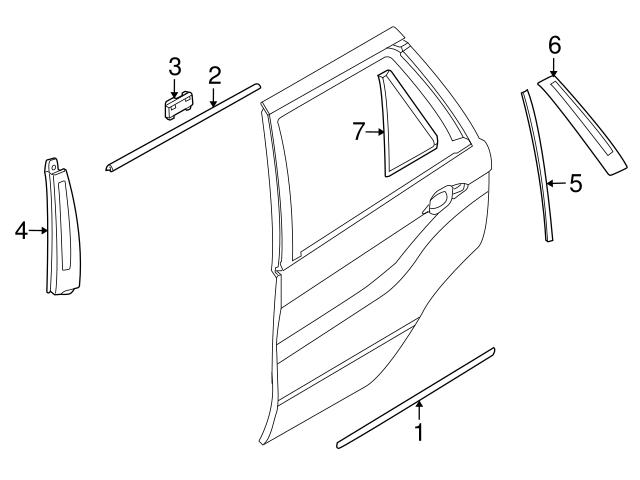 3
2
6
7
5
4
1