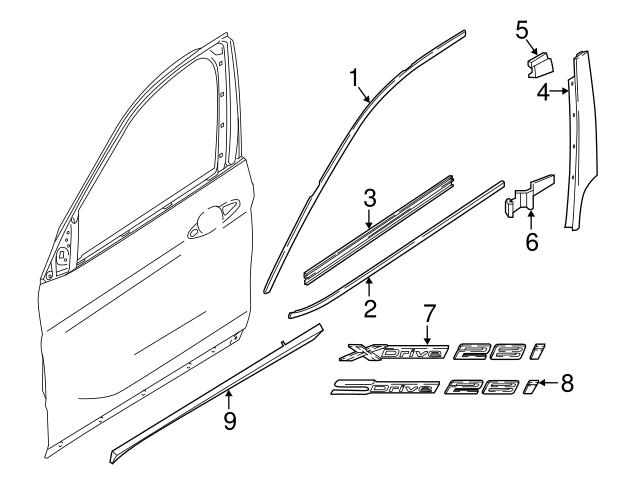 5
1
4
3
6
2
7
XDrive 28i
SDrive 28i
8
9