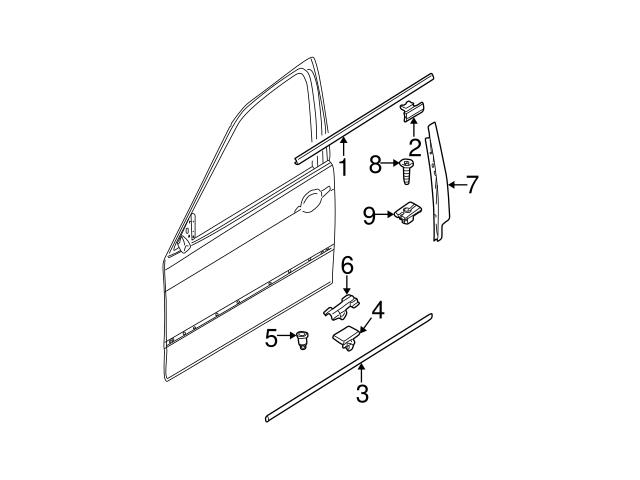 1
2
8
7
9
6
4
5
3