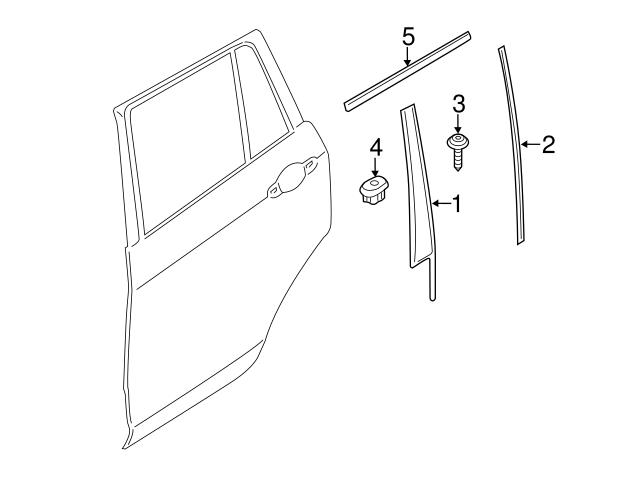 5
3
2
4
1