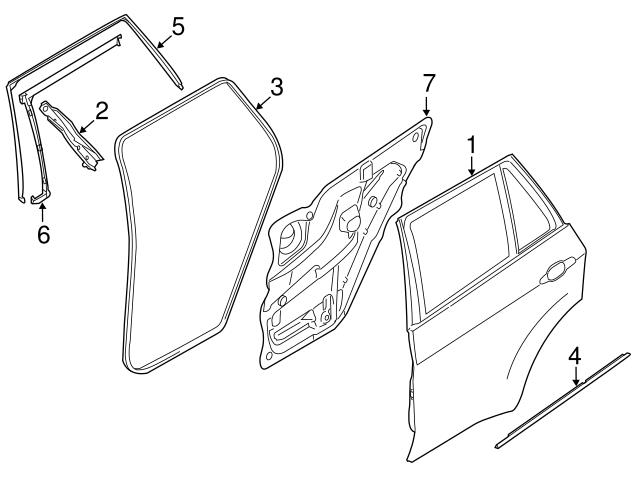 5
2
3
7
1
6
4