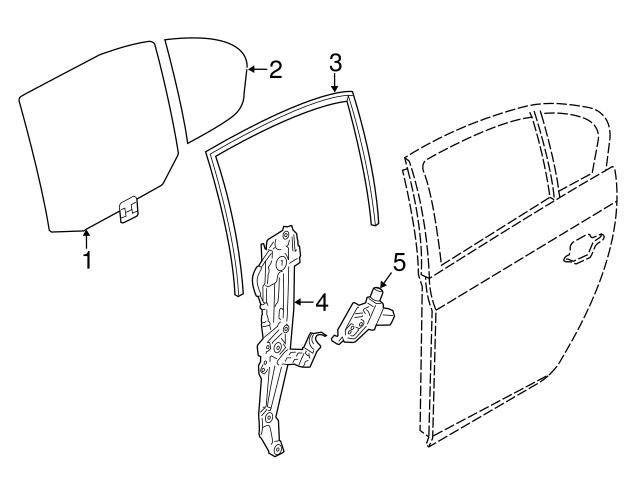 2
3
1
5
4