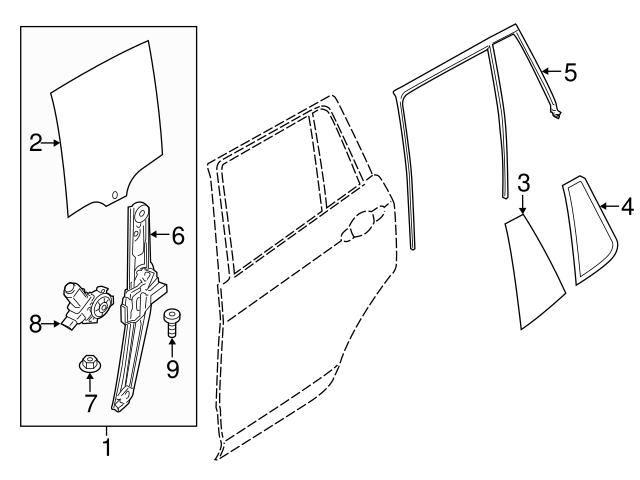 2
6
8
9
7
1
5
3
4