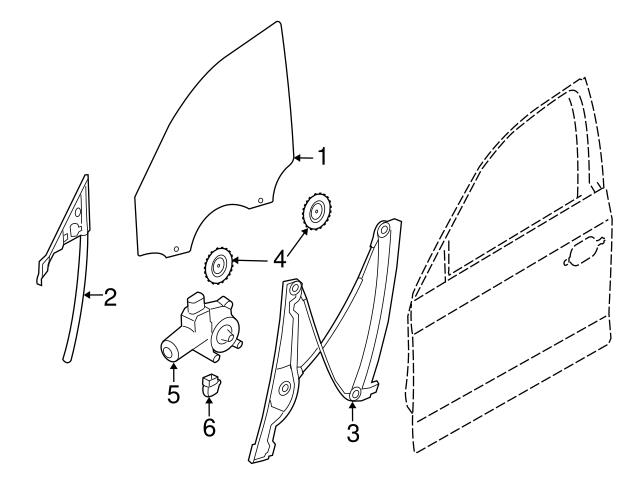 1
2
4
5
6
3