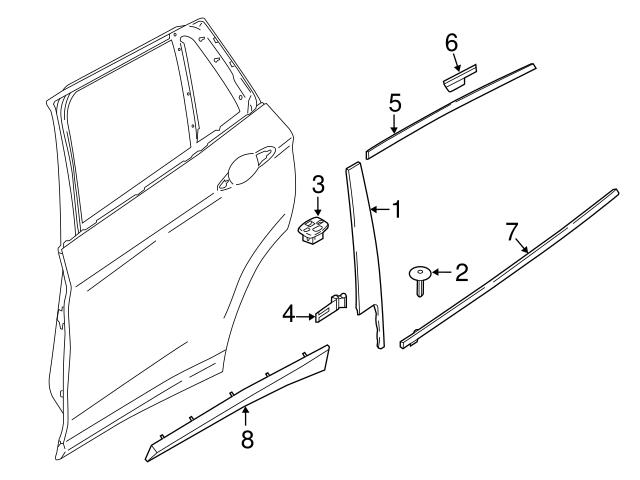 6
5
3
1
7
2
4
8