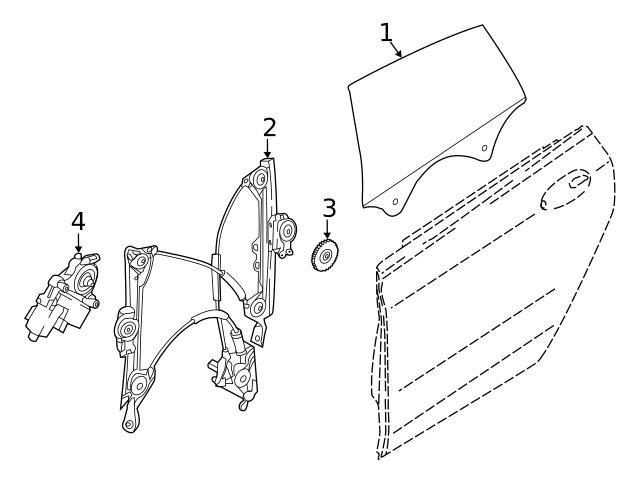 1
2
3
4