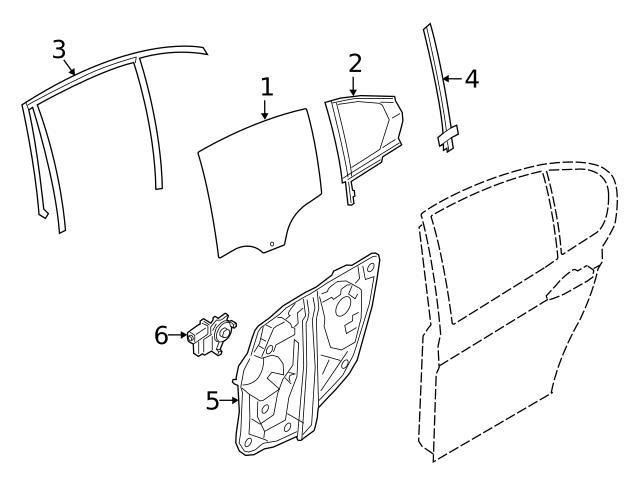 3
1
2
4
6
5