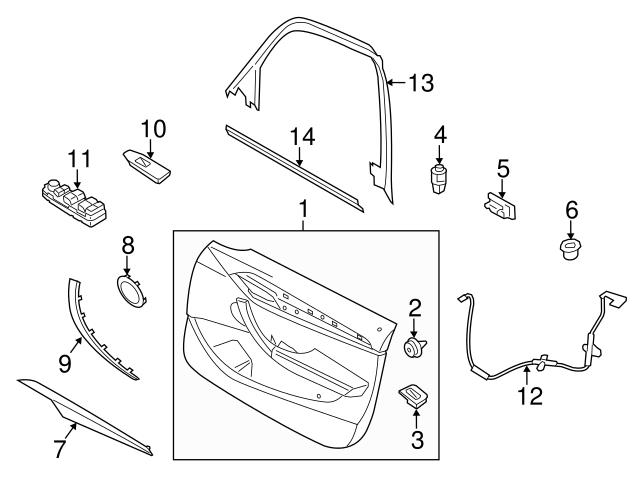 13
10
14
4
11
5
1
6
8
2
9
12
3
7