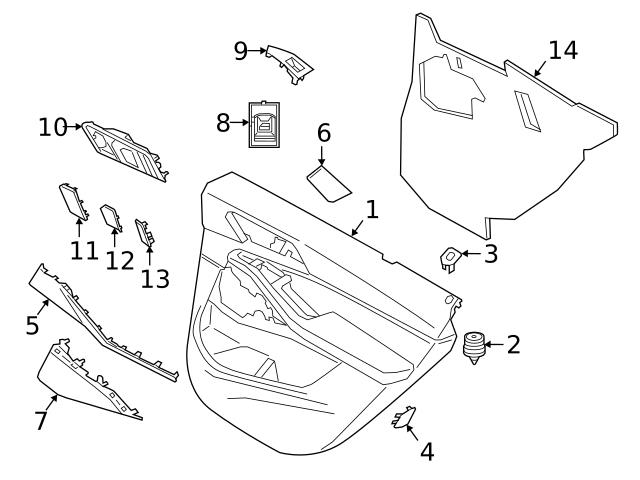 9
14
10
8
6
1
11
12
13
3
5
2
7
4