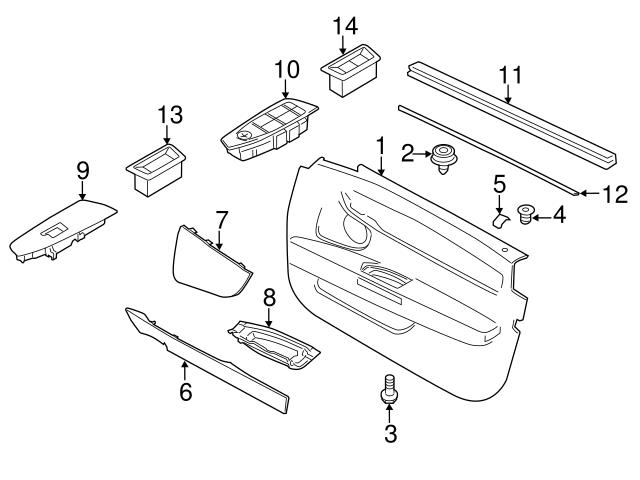 14
10
11
13
1
2
9
5
12
4
7
8
6
3