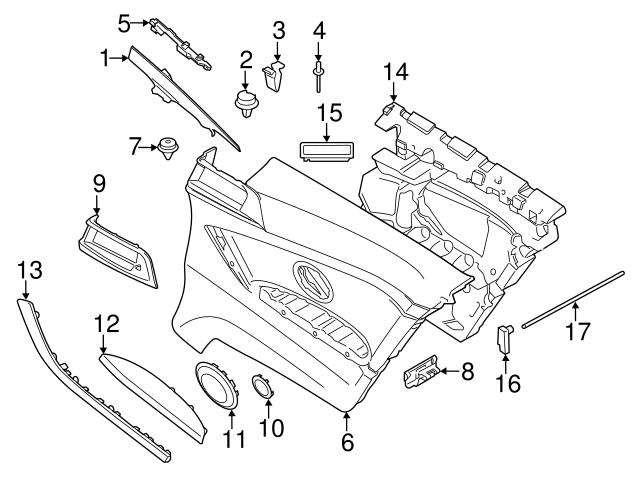 5
1
2
3
4
14
15
7
9
13
12
11
10
6
8
16
17