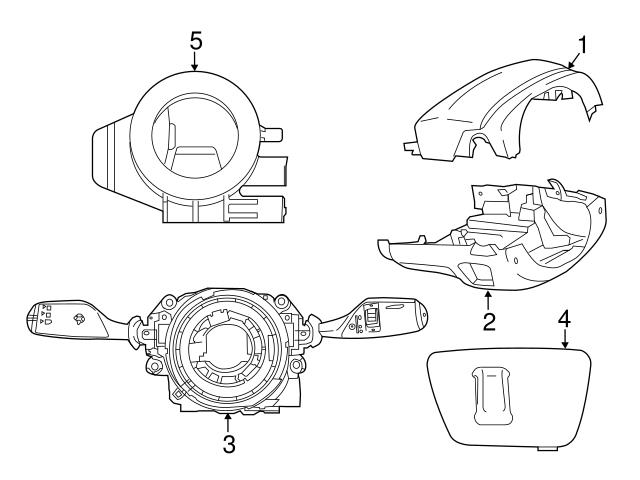 5

1

2

4

3