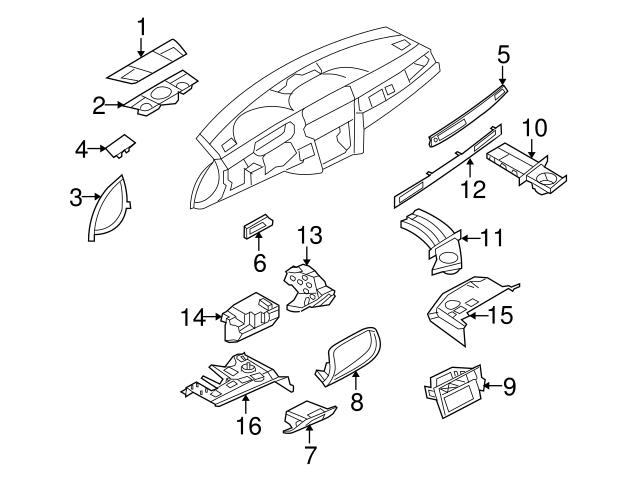 1
2
4
3
5
10
12
11
6
13
14
15
16
8
9
7