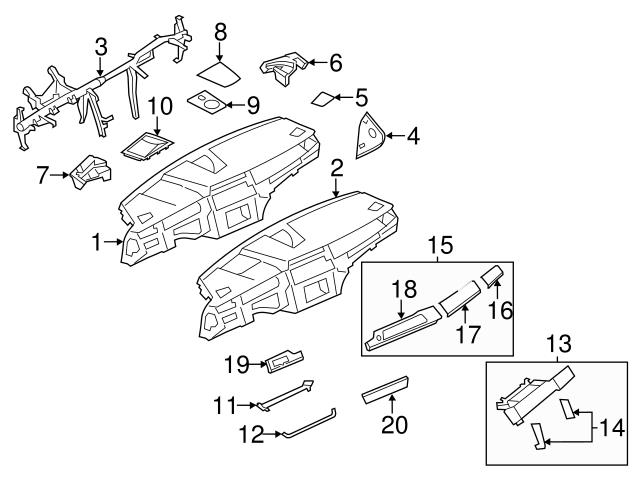 3
8
6
10
9
5
4
7
2
1
15
18
16
17
13
19
11
20
12
14