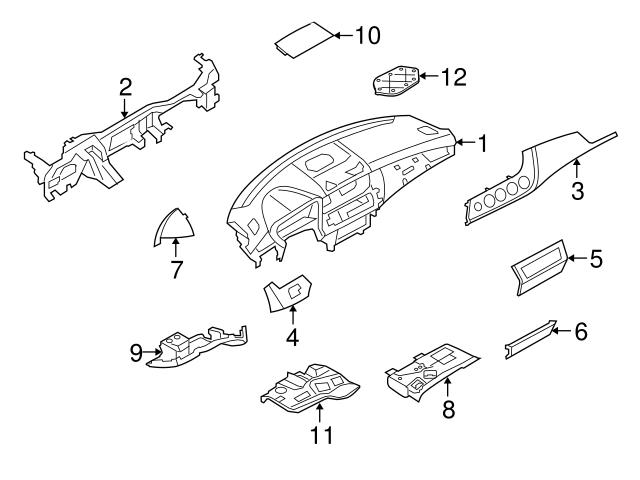 10
12
2
1
3
7
5
4
6
9
8
11