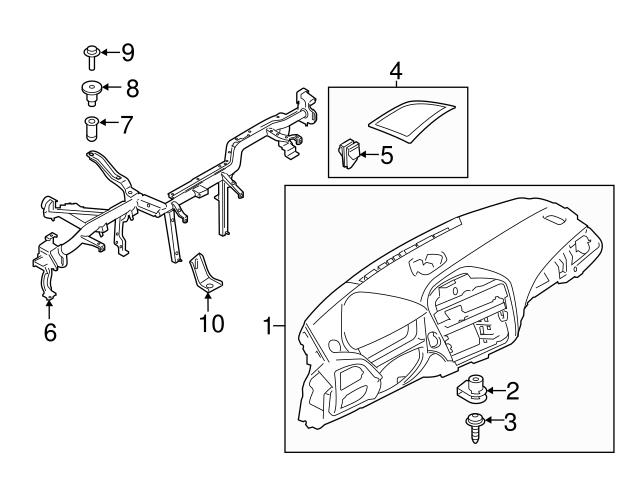 9
8
7
4
5
6
10
1
2
3