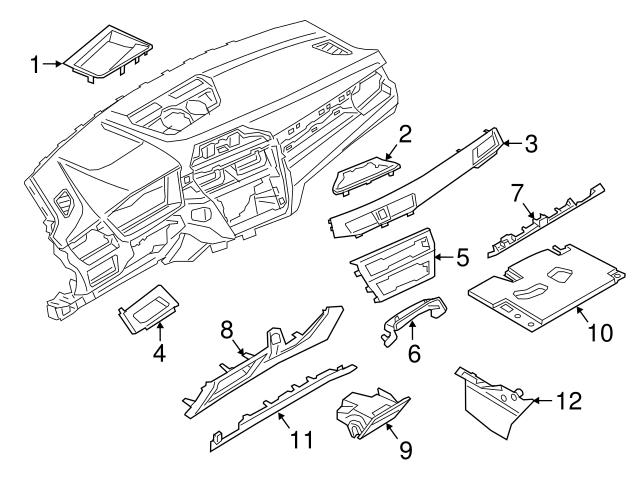 1
2
3
7
5
10
4
8
6
12
11
9