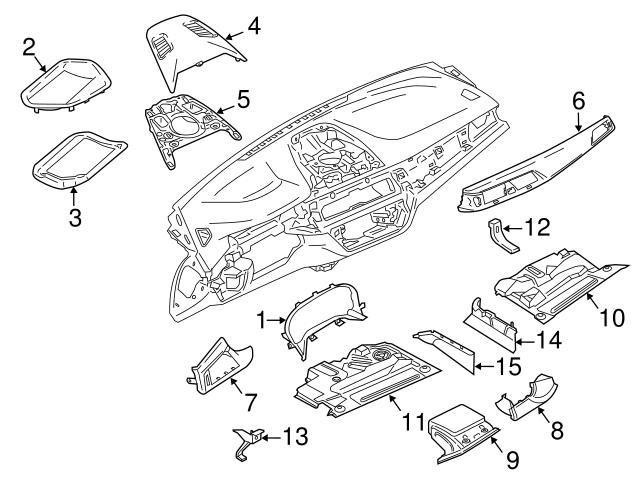 2
4
5
6
3
12
10
1
14
15
7
11
8
13
9